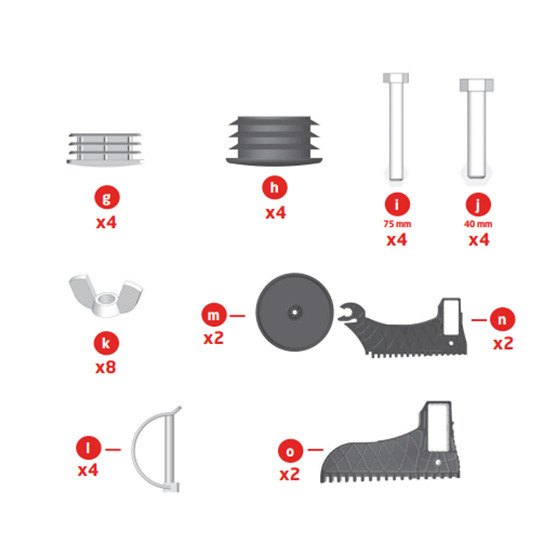 g
x4

h
x4

i
75 mm
x4

j
40 mm
x4

k
x8

m
x2

n
x2

l
x4

o
x2